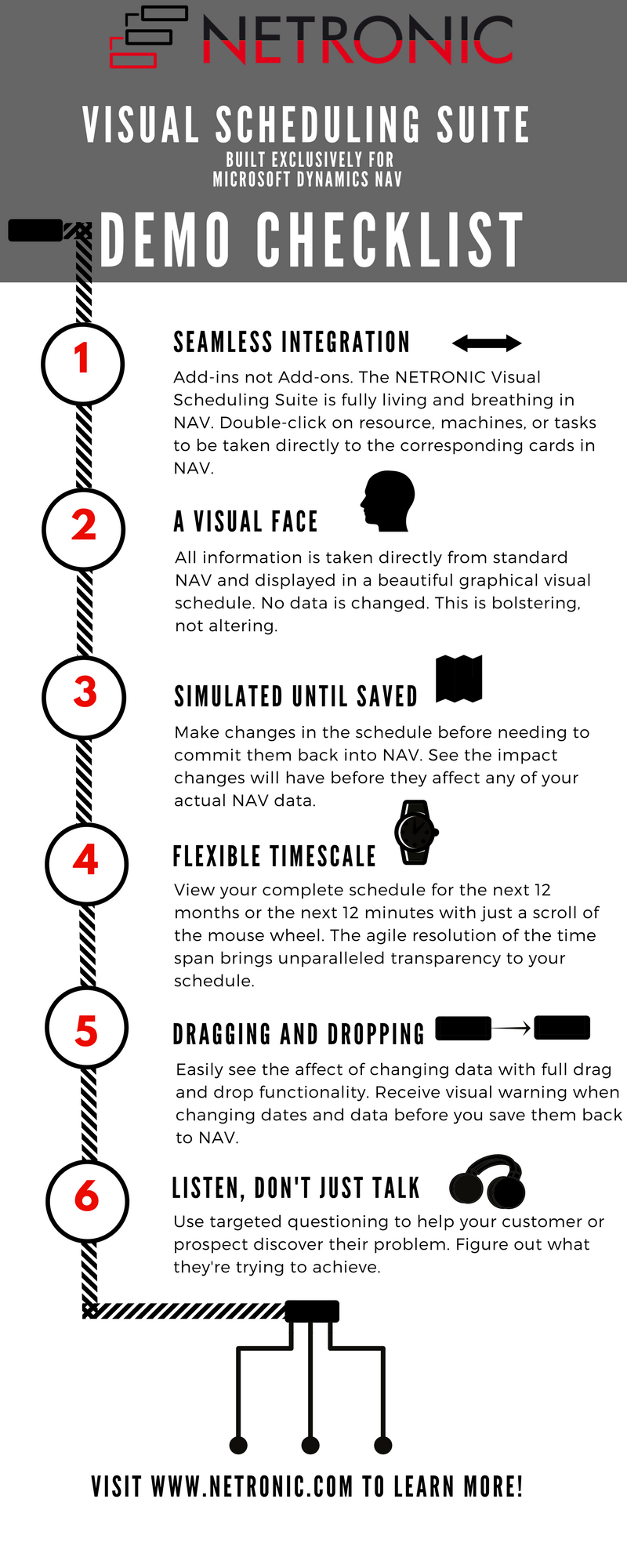 NETRONIC

VISUAL SCHEDULING SUITE

BUILT EXCLUSIVELY FOR MICROSOFT DYNAMICS NAV

DEMO CHECKLIST

1

SEAMLESS INTEGRATION

Add-ins not Add-ons. The NETRONIC Visual Scheduling Suite is fully living and breathing in NAV. Double-click on resource, machines, or tasks to be taken directly to the corresponding cards in NAV.

2

A VISUAL FACE

All information is taken directly from standard NAV and displayed in a beautiful graphical visual schedule. No data is changed. This is bolstering, not altering.

3

SIMULATED UNTIL SAVED

Make changes in the schedule before needing to commit them back into NAV. See the impact changes will have before they affect any of your actual NAV data.

4

FLEXIBLE TIMESCALE

View your complete schedule for the next 12 months or the next 12 minutes with just a scroll of the mouse wheel. The agile resolution of the time span brings unparalleled transparency to your schedule.

5

DRAGGING AND DROPPING

Easily see the affect of changing data with full drag and drop functionality. Receive visual warning when changing dates and data before you save them back to NAV.

6

LISTEN, DON'T JUST TALK

Use targeted questioning to help your customer or prospect discover their problem. Figure out what they're trying to achieve.

VISIT WWW.NETRONIC.COM TO LEARN MORE!