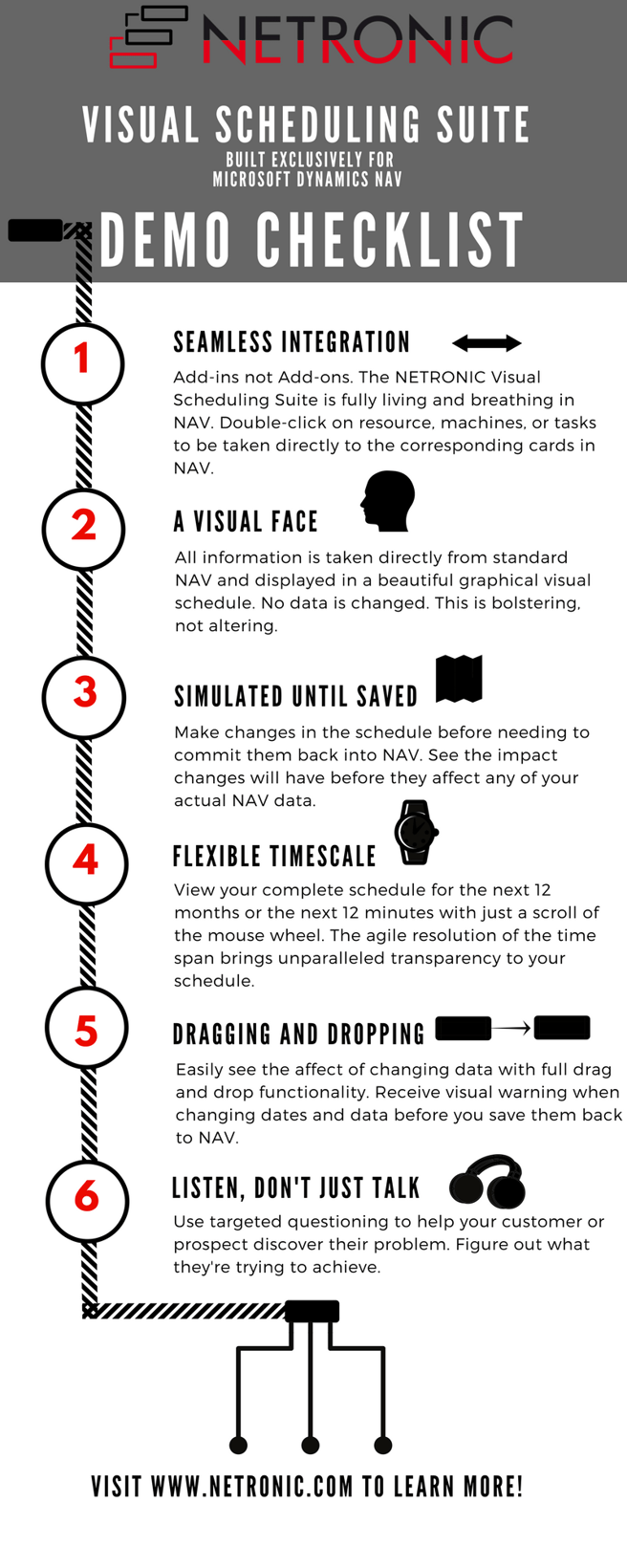 NETRONIC

VISUAL SCHEDULING SUITE

BUILT EXCLUSIVELY FOR MICROSOFT DYNAMICS NAV

DEMO CHECKLIST

1

SEAMLESS INTEGRATION

Add-ins not Add-ons. The NETRONIC Visual Scheduling Suite is fully living and breathing in NAV. Double-click on resource, machines, or tasks to be taken directly to the corresponding cards in NAV.

2

A VISUAL FACE

All information is taken directly from standard NAV and displayed in a beautiful graphical visual schedule. No data is changed. This is bolstering, not altering.

3

SIMULATED UNTIL SAVED

Make changes in the schedule before needing to commit them back into NAV. See the impact changes will have before they affect any of your actual NAV data.

4

FLEXIBLE TIMESCALE

View your complete schedule for the next 12 months or the next 12 minutes with just a scroll of the mouse wheel. The agile resolution of the time span brings unparalleled transparency to your schedule.

5

DRAGGING AND DROPPING

Easily see the affect of changing data with full drag and drop functionality. Receive visual warning when changing dates and data before you save them back to NAV.

6

LISTEN, DON'T JUST TALK

Use targeted questioning to help your customer or prospect discover their problem. Figure out what they're trying to achieve.

VISIT WWW.NETRONIC.COM TO LEARN MORE!